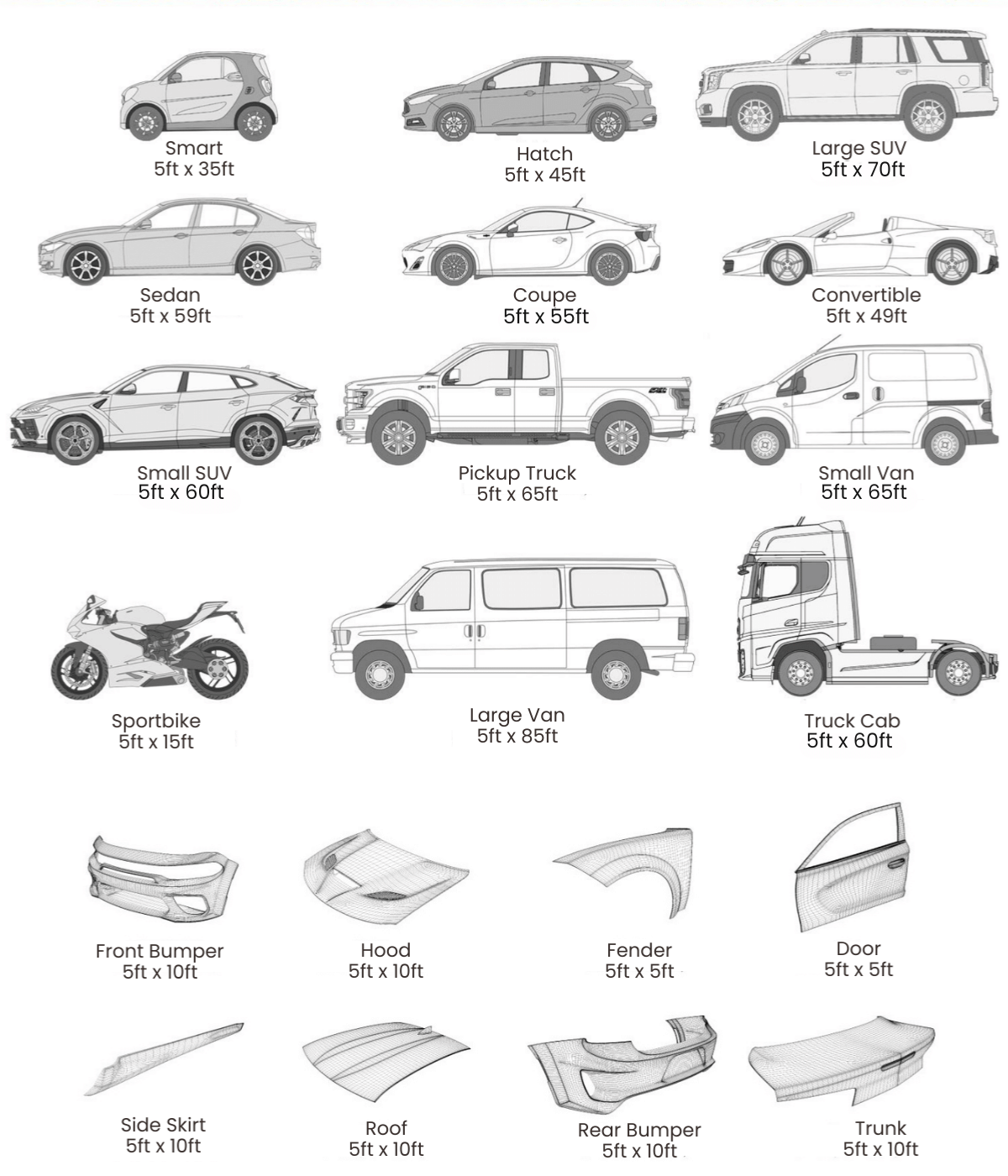 Smart
5ft x 35ft

Hatch
5ft x 45ft

Large SUV
5ft x 70ft

Sedan
5ft x 59ft

Coupe
5ft x 55ft

Convertible
5ft x 49ft

Small SUV
5ft x 60ft

Pickup Truck
5ft x 65ft

Small Van
5ft x 65ft

Sportbike
5ft x 15ft

Large Van
5ft x 85ft

Truck Cab
5ft x 60ft

Front Bumper
5ft x 10ft

Hood
5ft x 10ft

Fender
5ft x 5ft

Door
5ft x 5ft

Side Skirt
5ft x 10ft

Roof
5ft x 10ft

Rear Bumper
5ft x 10ft

Trunk
5ft x 10ft